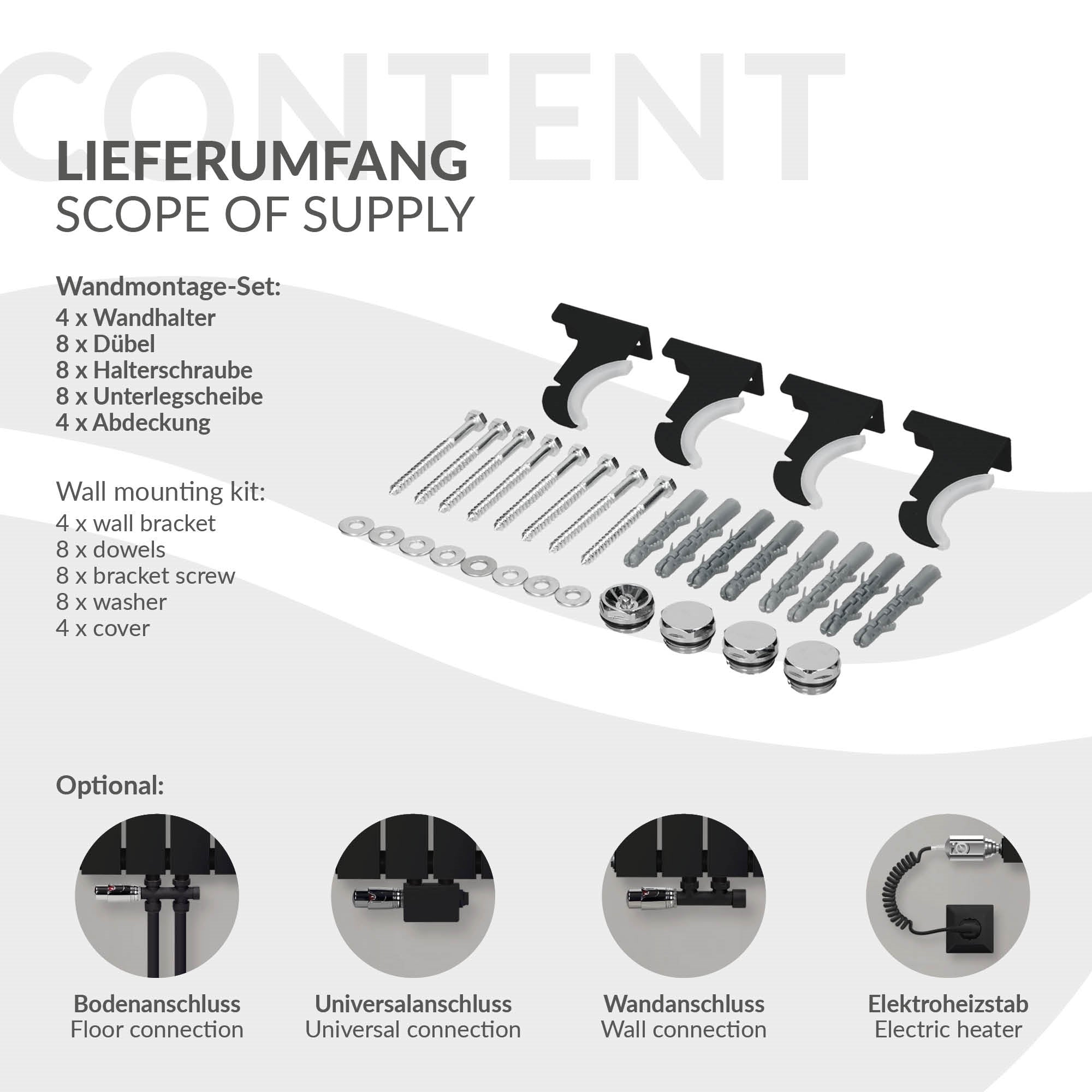 CONTENT

LIEFERUMFANG
SCOPE OF SUPPLY

Wandmontage-Set:
4 x Wandhalter
8 x Dübel
8 x Halterschraube
8 x Unterlegscheibe
4 x Abdeckung

Wall mounting kit:
4 x wall bracket
8 x dowels
8 x bracket screw
8 x washer
4 x cover

Optional:

Bodenanschluss
Floor connection

Universalanschluss
Universal connection

Wandanschluss
Wall connection

Elektroheizstab
Electric heater