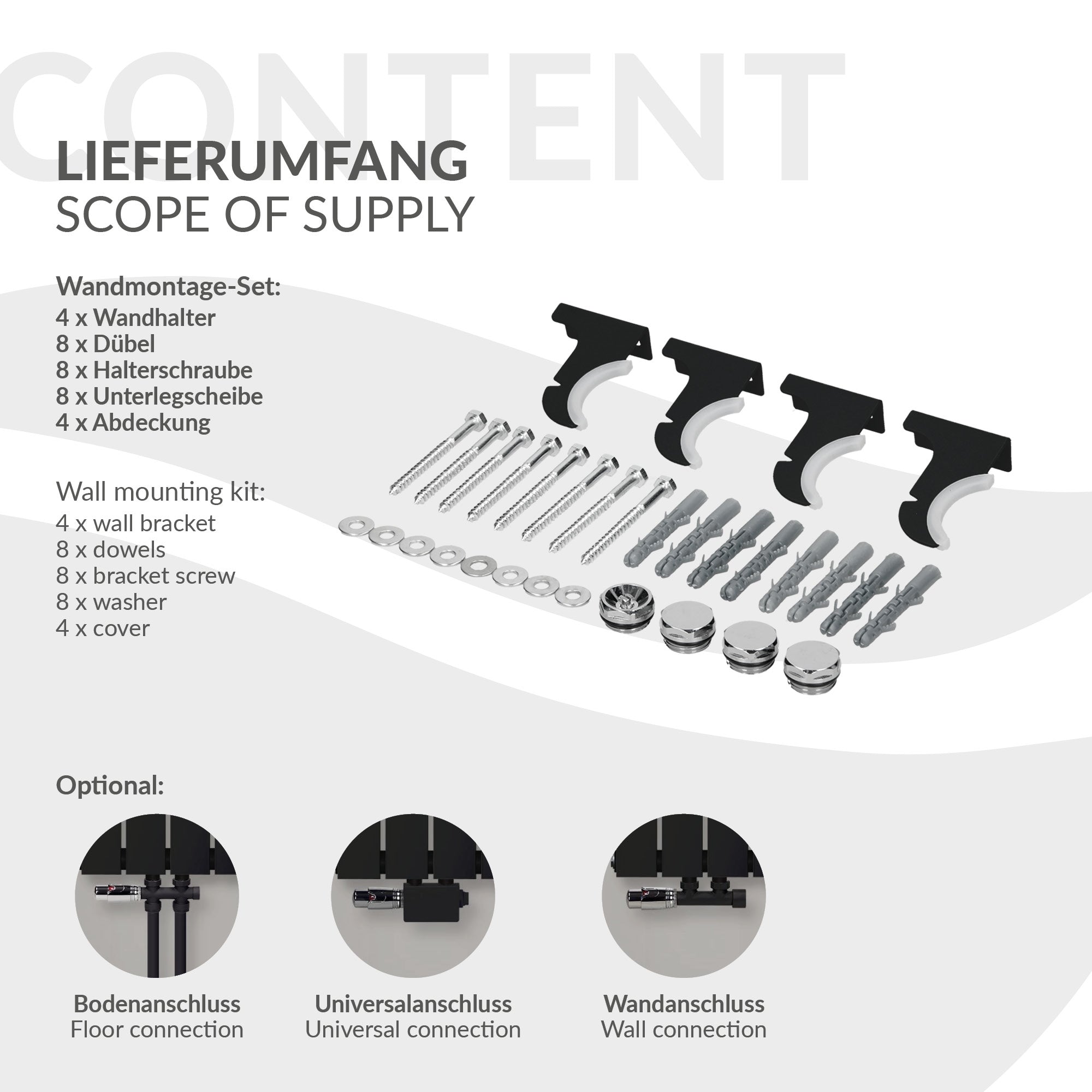 CONTENT

LIEFERUMFANG
SCOPE OF SUPPLY

Wandmontage-Set:
4 x Wandhalter
8 x Dübel
8 x Halterschraube
8 x Unterlegscheibe
4 x Abdeckung

Wall mounting kit:
4 x wall bracket
8 x dowels
8 x bracket screw
8 x washer
4 x cover

Optional:

Bodenanschluss
Floor connection

Universalanschluss
Universal connection

Wandanschluss
Wall connection